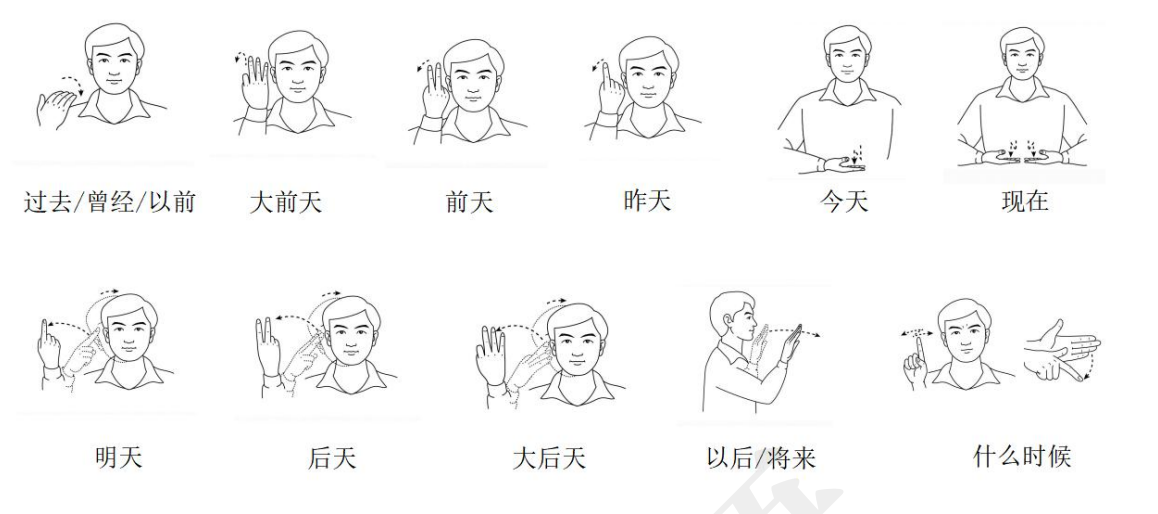 过去/曾经/以前 大前天 前天 昨天 今天 现在

明天 后天 大后天 以后/将来 什么时候